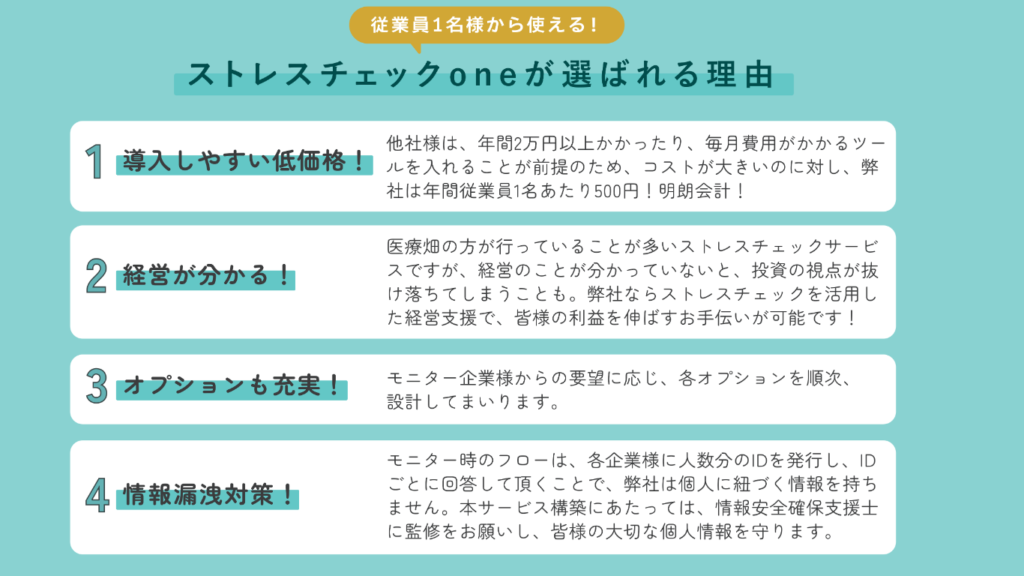 従業員1名様から使える！

ストレスチェックoneが選ばれる理由

1 導入しやすい低価格！

他社様は、年間2万円以上かかったり、毎月費用がかかるツールを入れることが前提のため、コストが大きいのに対し、弊社は年間従業員1名あたり500円！明朗会計！

2 経営が分かる！

医療畑の方が行っていることが多いストレスチェックサービスですが、経営のことが分かっていないと、投資の視点が抜け落ちてしまうことも。弊社ならストレスチェックを活用した経営支援で、皆様の利益を伸ばすお手伝いが可能です！

3 オプションも充実！

モニター企業様からの要望に応じ、各オプションを順次、設計してまいります。

4 情報漏洩対策！

モニター時のフローは、各企業様に人数分のIDを発行し、IDごとに回答して頂くことで、弊社は個人に紐づく情報を持ちません。本サービス構築にあたっては、情報安全確保支援士に監修をお願いし、皆様の大切な個人情報を守ります。